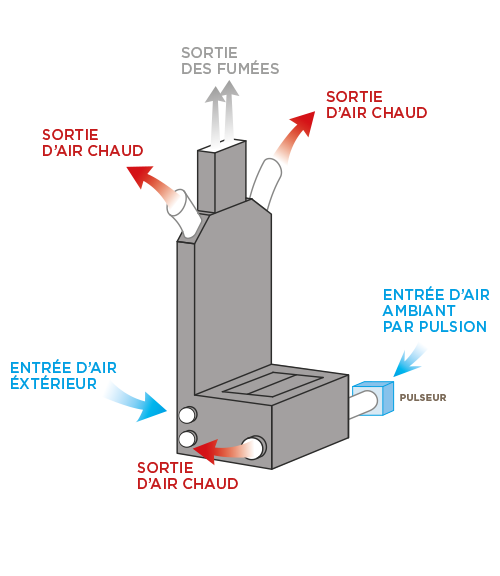 SORTIE
DES FUMÉES

SORTIE
D'AIR CHAUD

SORTIE
D'AIR CHAUD

ENTRÉE D'AIR
AMBIANT
PAR PULSION

ENTRÉE D'AIR
ÉXTÉRIEUR

PULSEUR

SORTIE
D'AIR CHAUD