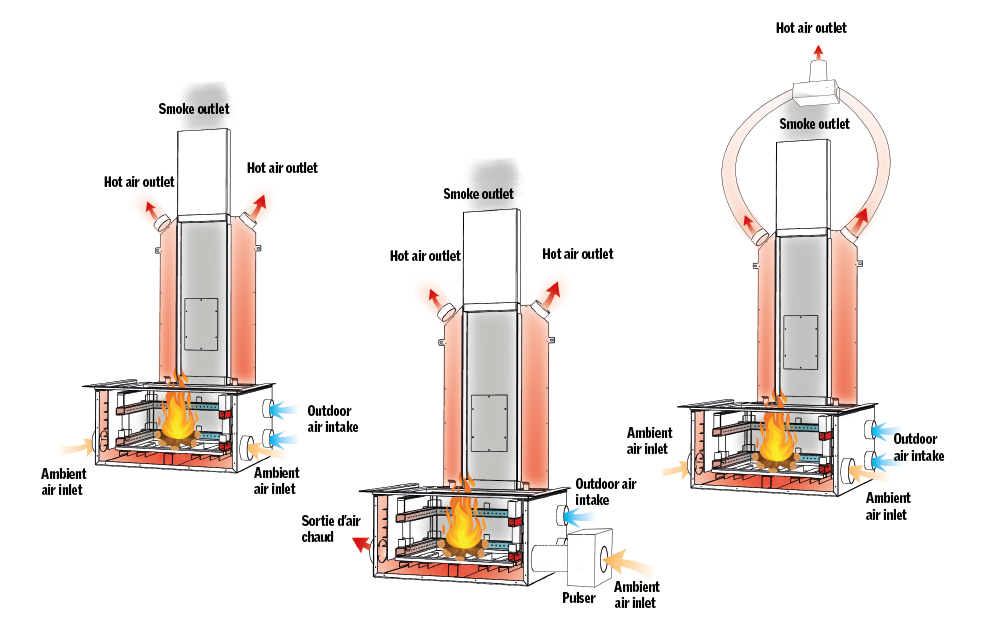 Smoke outlet

Hot air outlet

Hot air outlet

Outdoor air intake

Ambient air inlet

Ambient air inlet

Smoke outlet

Hot air outlet

Hot air outlet

Outdoor air intake

Sortie d'air chaud

Pulser

Ambient air inlet

Hot air outlet

Smoke outlet

Ambient air inlet

Outdoor air intake

Ambient air inlet